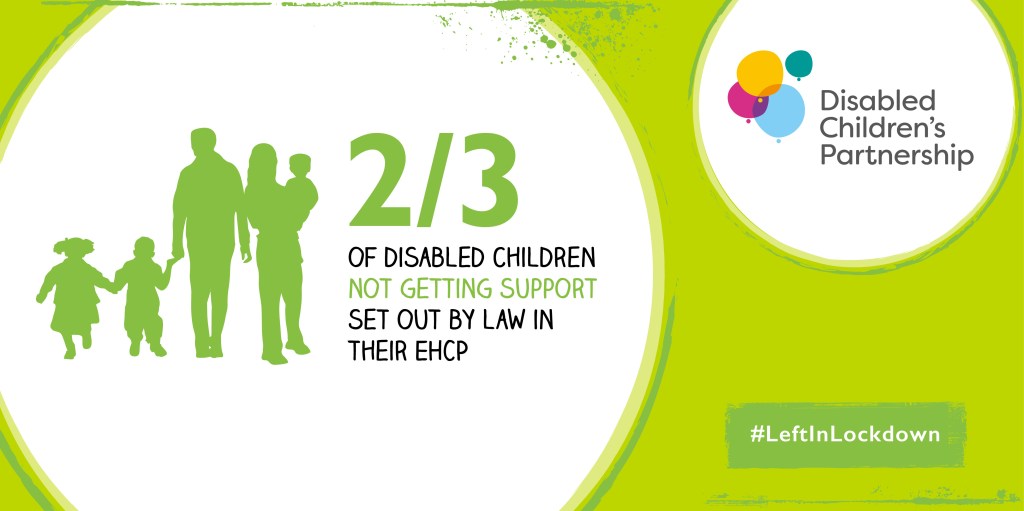 2/3

OF DISABLED CHILDREN NOT GETTING SUPPORT SET OUT BY LAW IN THEIR EHCP

Disabled Children's Partnership

#LeftInLockdown